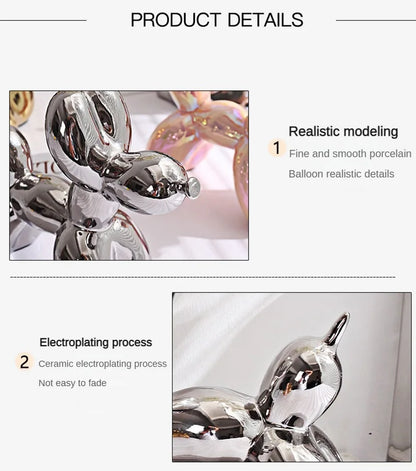 PRODUCT DETAILS

1
Realistic modeling
Fine and smooth porcelain
Balloon realistic details

2
Electroplating process
Ceramic electroplating process
Not easy to fade