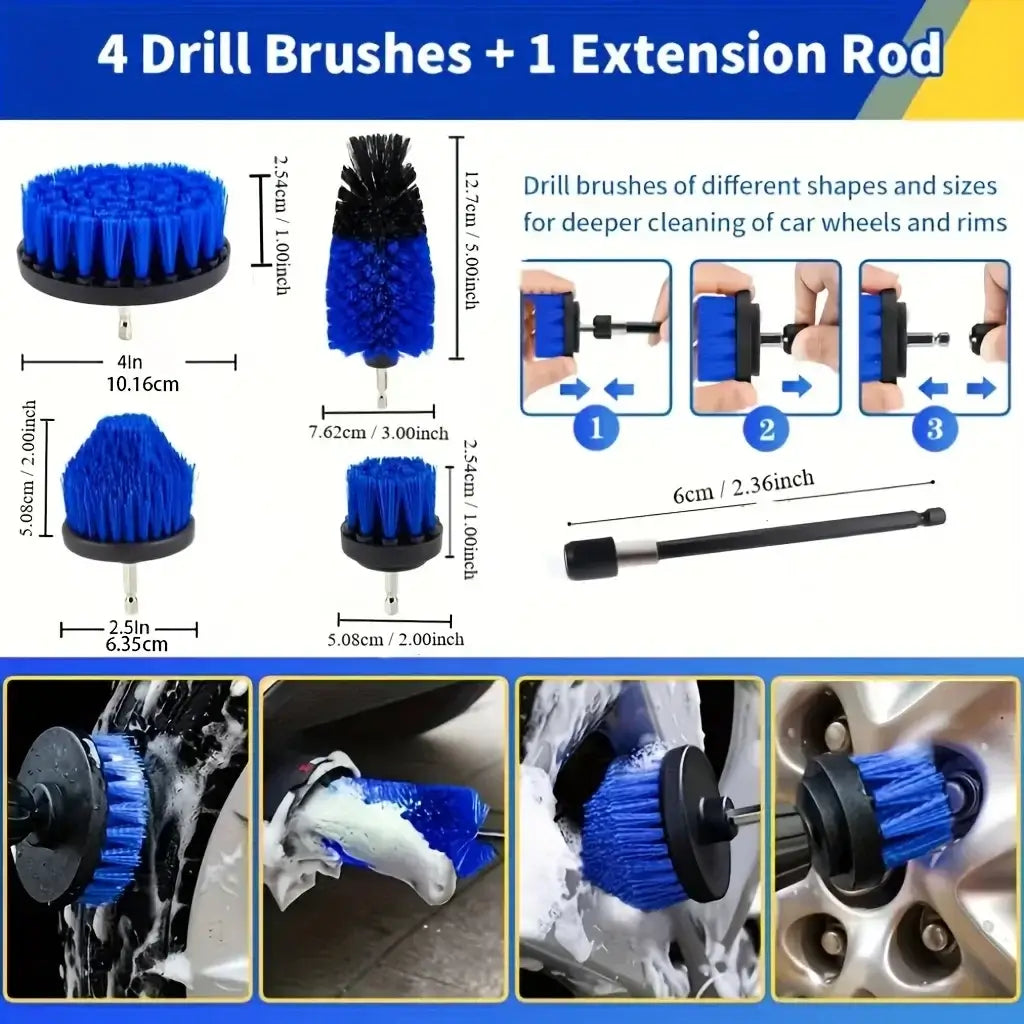 4 Drill Brushes + 1 Extension Rod

2.54cm / 1.00inch

4In
10.16cm

12.7cm / 5.00inch

7.62cm / 3.00inch

Drill brushes of different shapes and sizes for deeper cleaning of car wheels and rims

1

2

3

5.08cm / 2.00inch

2.5In
6.35cm

2.54cm / 1.00inch

5.08cm / 2.00inch

6cm / 2.36inch